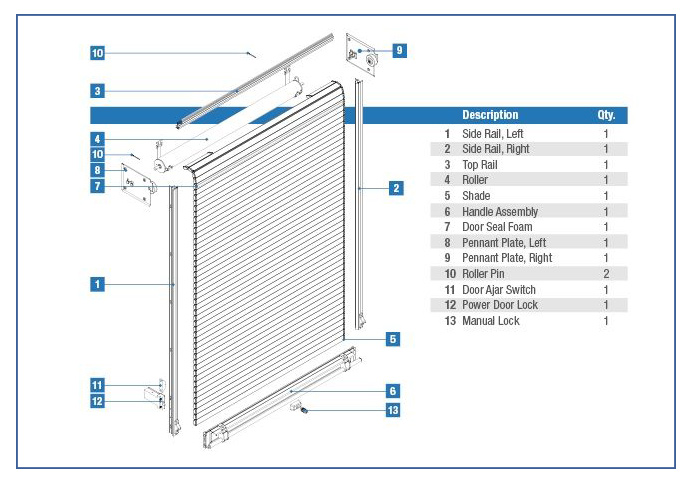 10
9
3
4
10
8
7
2
1
5
11
12
6
13

| | Description | Qty. |
|---|---|---|
| 1 | Side Rail, Left | 1 |
| 2 | Side Rail, Right | 1 |
| 3 | Top Rail | 1 |
| 4 | Roller | 1 |
| 5 | Shade | 1 |
| 6 | Handle Assembly | 1 |
| 7 | Door Seal Foam | 1 |
| 8 | Pennant Plate, Left | 1 |
| 9 | Pennant Plate, Right | 1 |
| 10 | Roller Pin | 2 |
| 11 | Door Ajar Switch | 1 |
| 12 | Power Door Lock | 1 |
| 13 | Manual Lock | 1 |